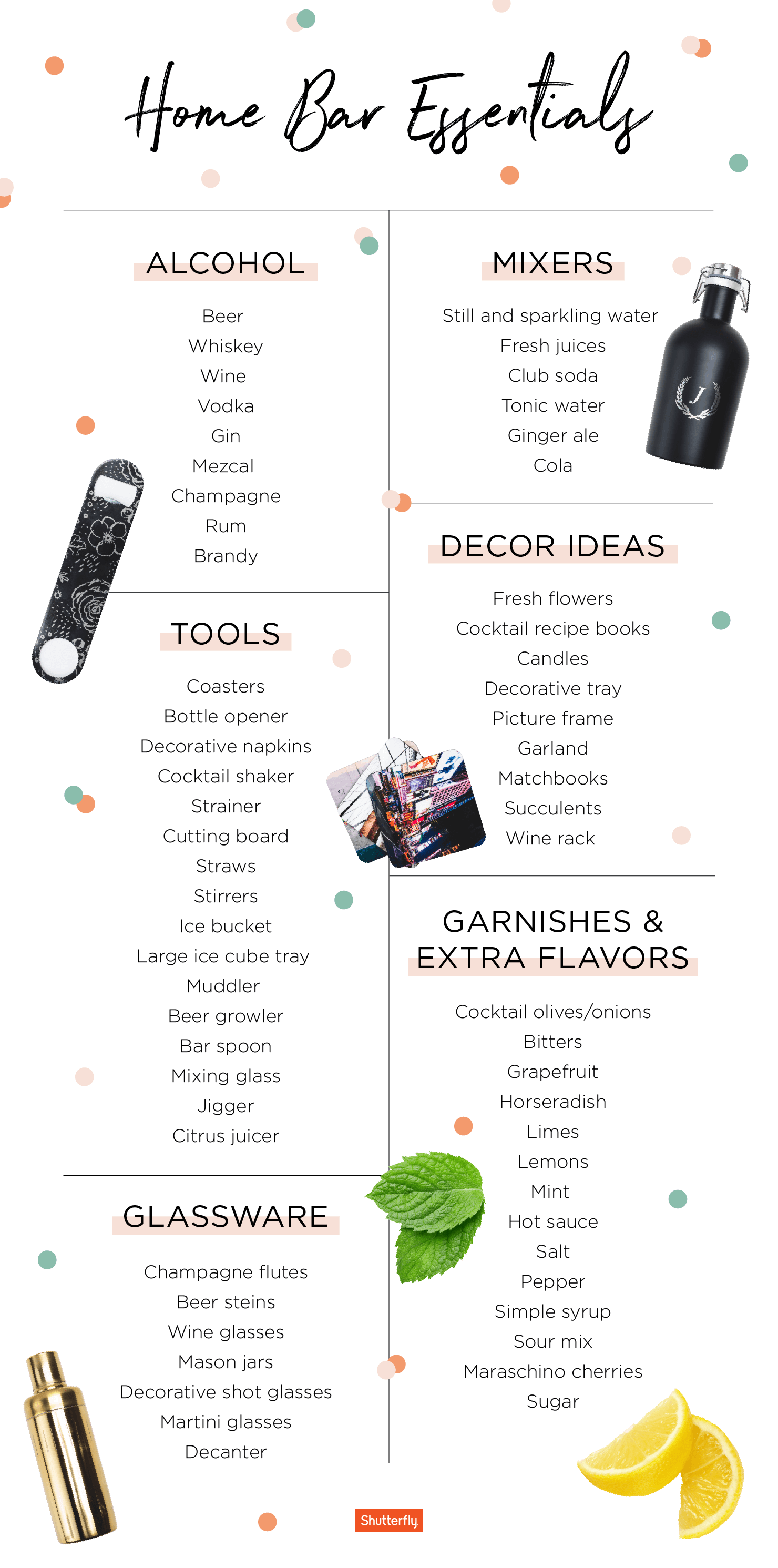 Home Bar Essentials

ALCOHOL

Beer
Whiskey
Wine
Vodka
Gin
Mezcal
Champagne
Rum
Brandy

TOOLS

Coasters
Bottle opener
Decorative napkins
Cocktail shaker
Strainer
Cutting board
Straws
Stirrers
Ice bucket
Large ice cube tray
Muddler
Beer growler
Bar spoon
Mixing glass
Jigger
Citrus juicer

GLASSWARE

Champagne flutes
Beer steins
Wine glasses
Mason jars
Decorative shot glasses
Martini glasses
Decanter

MIXERS

Still and sparkling water
Fresh juices
Club soda
Tonic water
Ginger ale
Cola

J

DECOR IDEAS

Fresh flowers
Cocktail recipe books
Candles
Decorative tray
Picture frame
Garland
Matchbooks
Succulents
Wine rack

GARNISHES & EXTRA FLAVORS

Cocktail olives/onions
Bitters
Grapefruit
Horseradish
Limes
Lemons
Mint
Hot sauce
Salt
Pepper
Simple syrup
Sour mix
Maraschino cherries
Sugar

Shutterfly